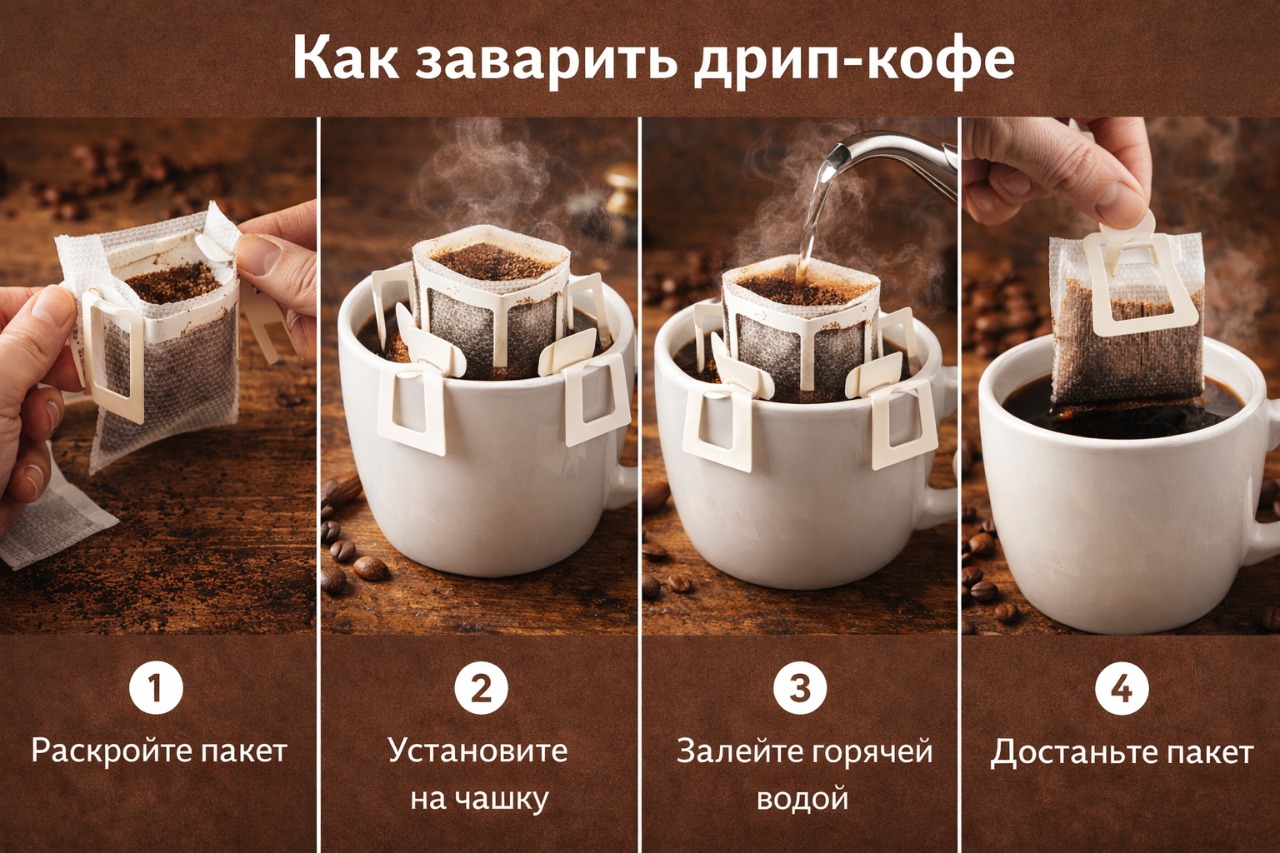 Как заварить дрип-кофе

1
Раскройте пакет

2
Установите на чашку

3
Залейте горячей водой

4
Достаньте пакет